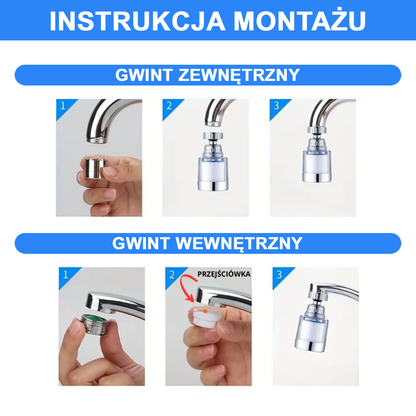 INSTRUKCJA MONTAŻU

GWINT ZEWNĘTRZNY

1

2

3

GWINT WEWNĘTRZNY

1

2

PRZEJŚCIÓWKA

3