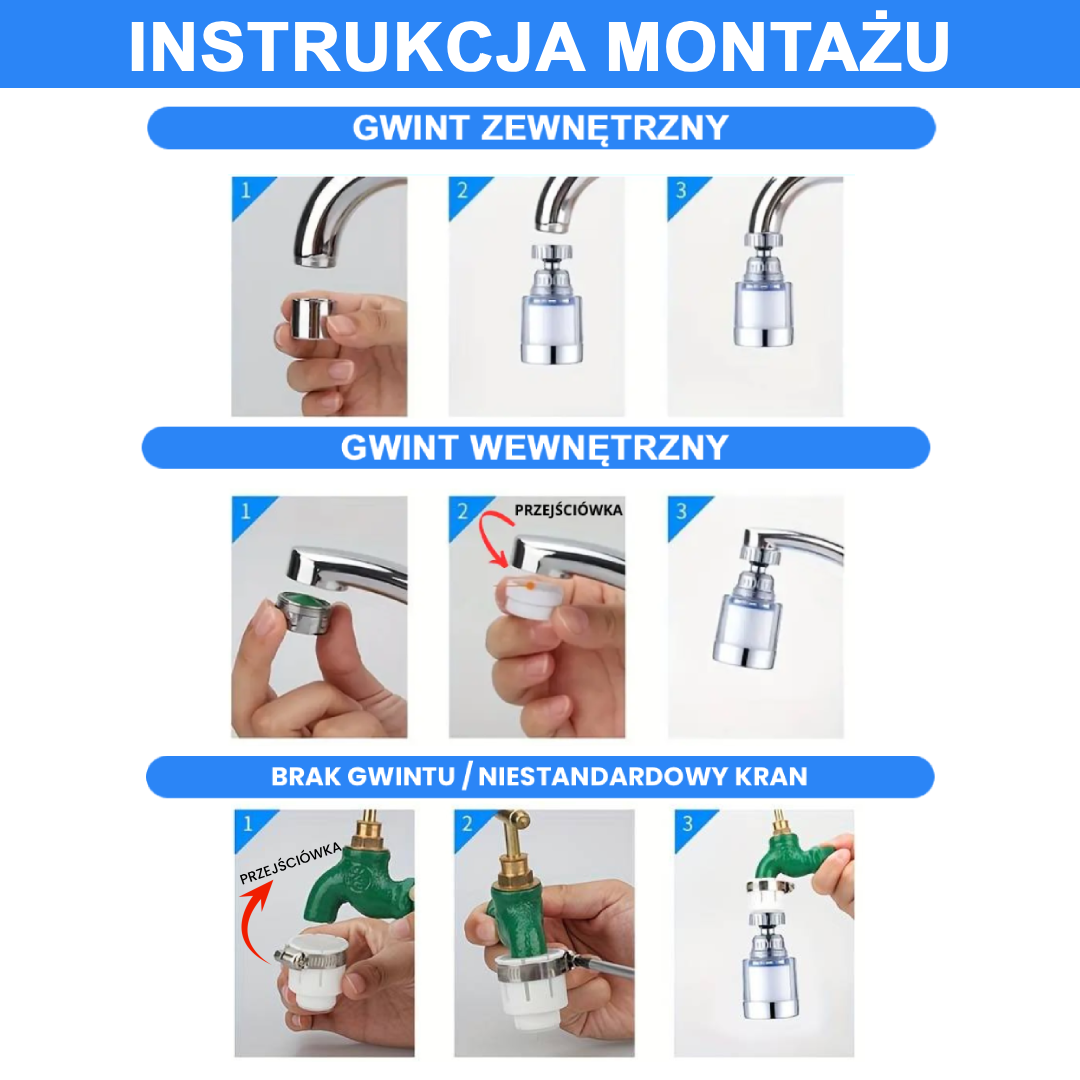 INSTRUKCJA MONTAŻU

GWINT ZEWNĘTRZNY

1

2

3

GWINT WEWNĘTRZNY

1

2 PRZEJŚCIÓWKA

3

BRAK GWINTU / NIESTANDARDOWY KRAN

1 PRZEJŚCIÓWKA

2

3