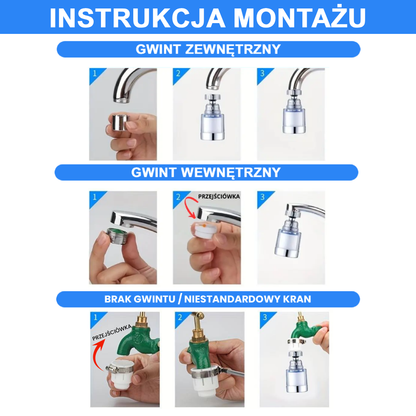 INSTRUKCJA MONTAŻU

GWINT ZEWNĘTRZNY

1

2

3

GWINT WEWNĘTRZNY

1

2 PRZEJŚCIÓWKA

3

BRAK GWINTU / NIESTANDARDOWY KRAN

1 PRZEJŚCIÓWKA

2

3